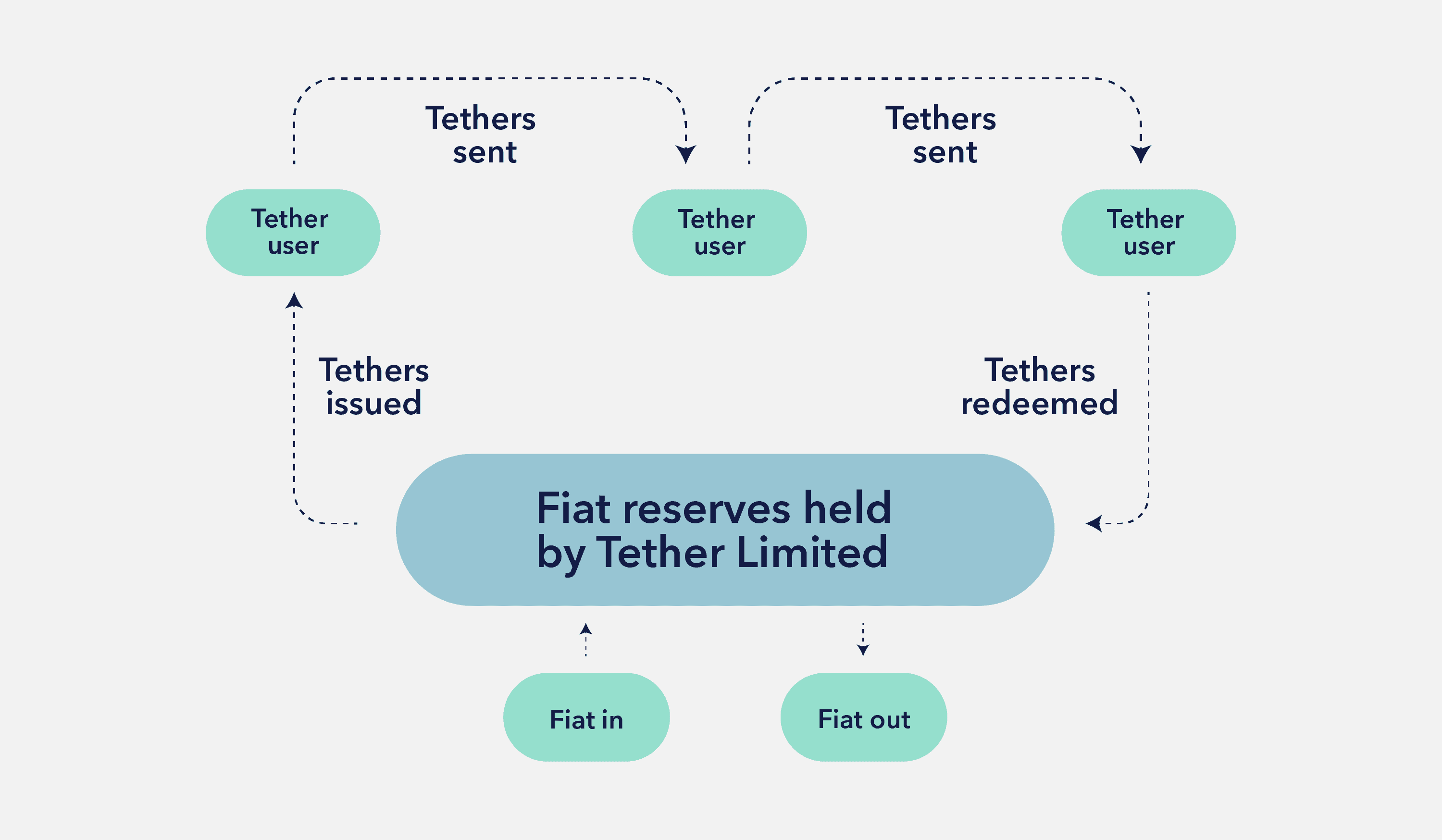 Tethers sent

Tethers sent

Tether user

Tether user

Tether user

Tethers issued

Tethers redeemed

Fiat reserves held by Tether Limited

Fiat in

Fiat out